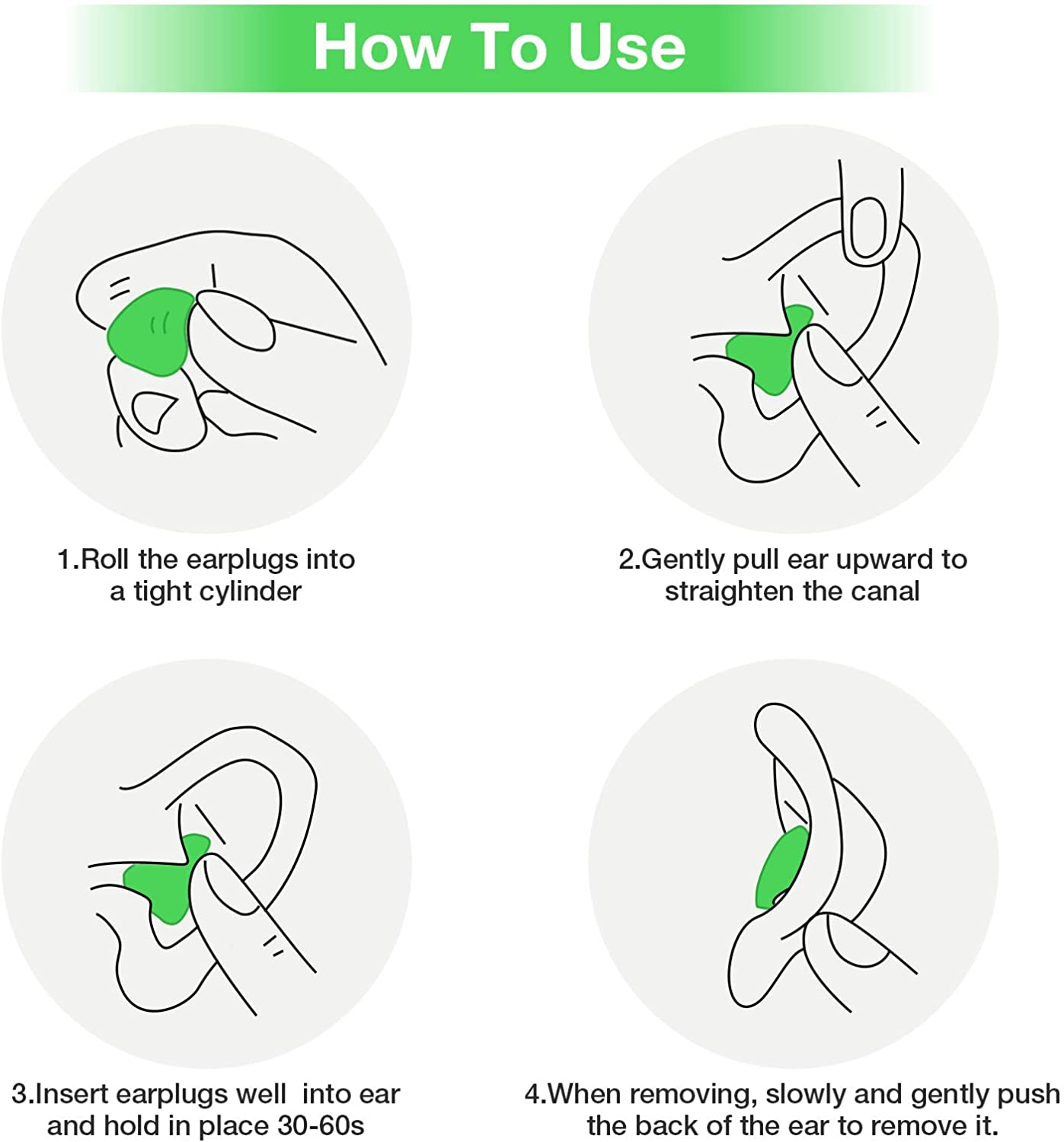 How To Use

1.Roll the earplugs into a tight cylinder

2.Gently pull ear upward to straighten the canal

3.Insert earplugs well into ear and hold in place 30-60s

4.When removing, slowly and gently push the back of the ear to remove it.