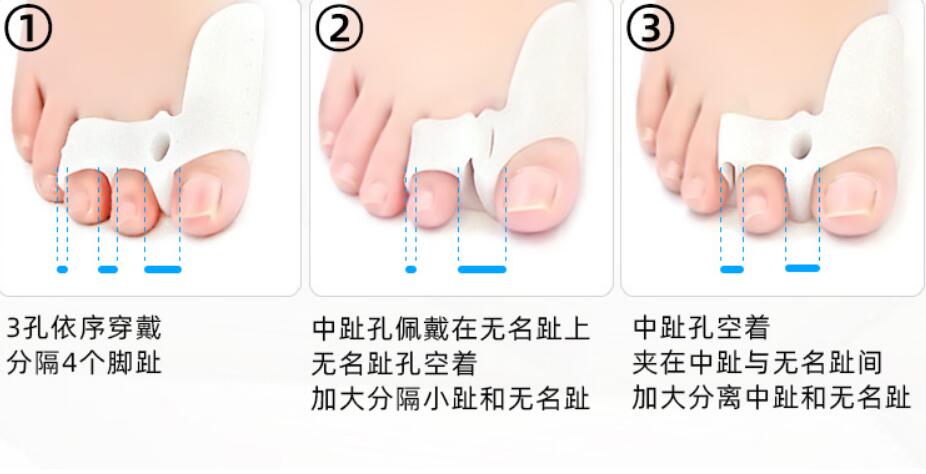 ①

3孔依序穿戴
分隔4个脚趾

②

中趾孔佩戴在无名趾上
无名趾孔空着
加大分隔小趾和无名趾

③

中趾孔空着
夹在中趾与无名趾间
加大分离中趾和无名趾